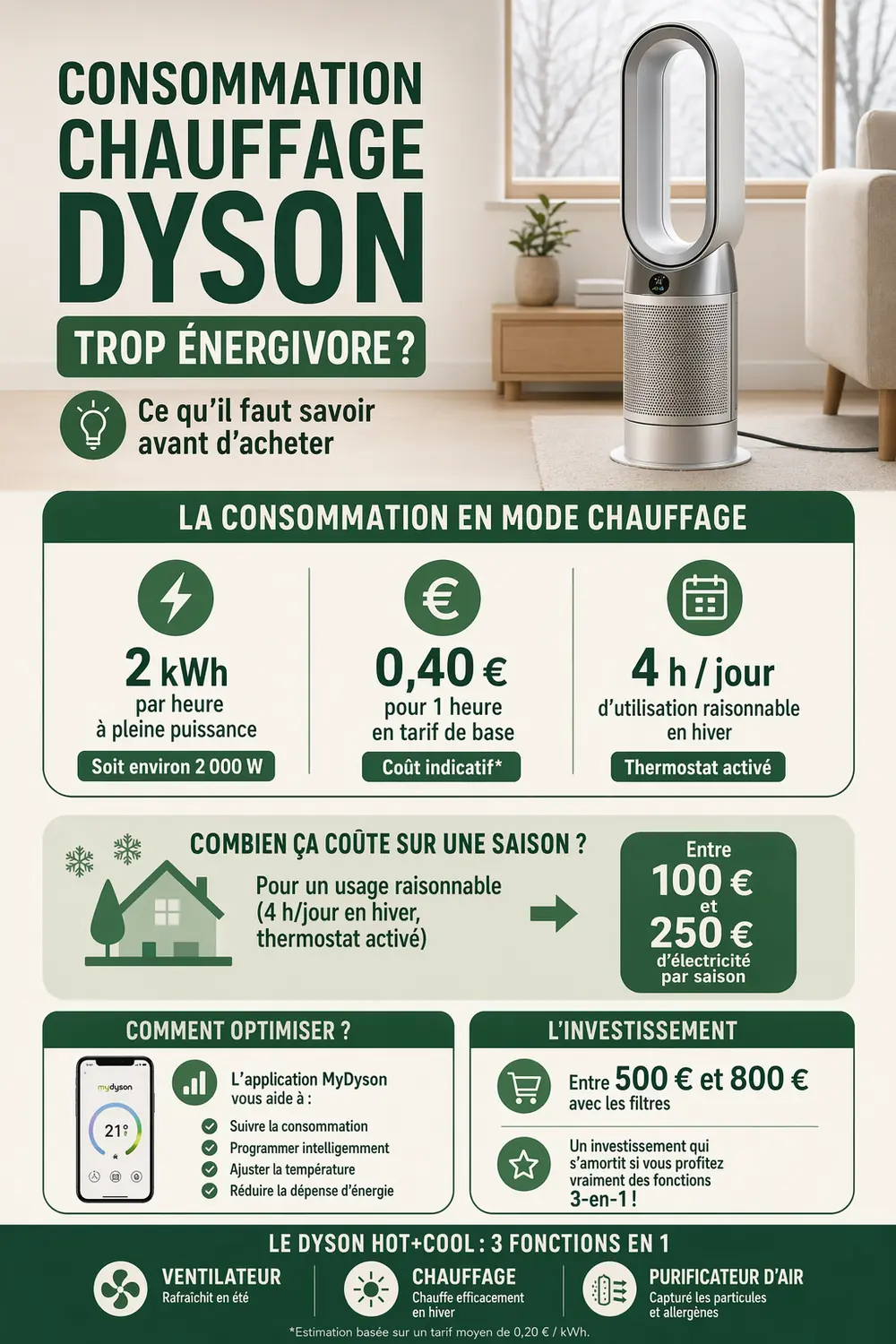 CONSOMMATION CHAUFFAGE DYSON

TROP ÉNERGIVORE ?

Ce qu'il faut savoir avant d'acheter

LA CONSOMMATION EN MODE CHAUFFAGE

2 kWh
par heure
à pleine puissance
Soit environ 2 000 W

0,40 €
pour 1 heure
en tarif de base
Coût indicatif*

4 h / jour
d'utilisation raisonnable
en hiver
Thermostat activé

COMBIEN ÇA COÛTE SUR UNE SAISON ?

Pour un usage raisonnable (4 h/jour en hiver, thermostat activé)

Entre
100 €
et
250 €
d'électricité
par saison

COMMENT OPTIMISER ?

mydyson
21°

L'application MyDyson vous aide à :
Suivre la consommation
Programmer intelligemment
Ajuster la température
Réduire la dépense d'énergie

L'INVESTISSEMENT

Entre 500 € et 800 €
avec les filtres

Un investissement qui s'amortit si vous profitez vraiment des fonctions 3-en-1 !

LE DYSON HOT+COOL : 3 FONCTIONS EN 1

VENTILATEUR
Rafraîchit en été

CHAUFFAGE
Chauffe efficacement en hiver

PURIFICATEUR D'AIR
Capturé les particules et allergènes

*Estimation basée sur un tarif moyen de 0,20 € / kWh.